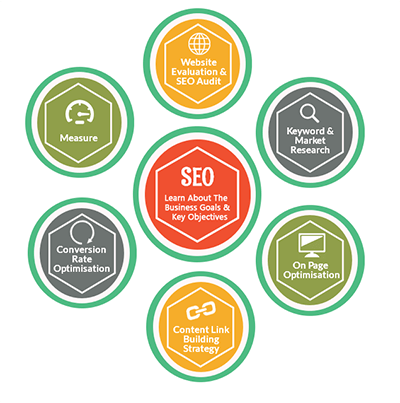 Website Evaluation & SEO Audit

Measure

Keyword & Market Research

SEO

Learn About The Business Goals & Key Objectives

Conversion Rate Optimisation

On Page Optimisation

Content Link Building Strategy